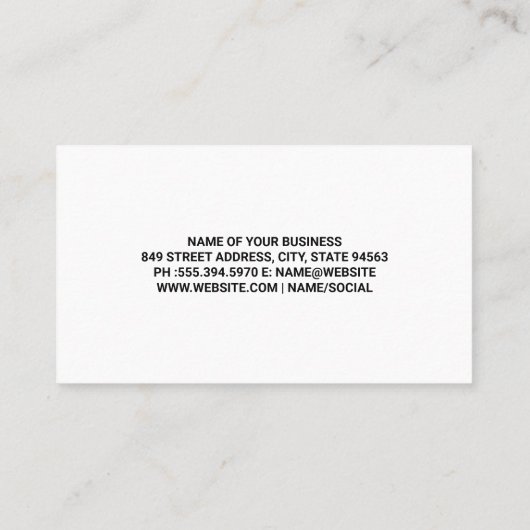 NAME OF YOUR BUSINESS
849 STREET ADDRESS, CITY, STATE 94563
PH :555.394.5970 E: NAME@WEBSITE
WWW.WEBSITE.COM | NAME/SOCIAL