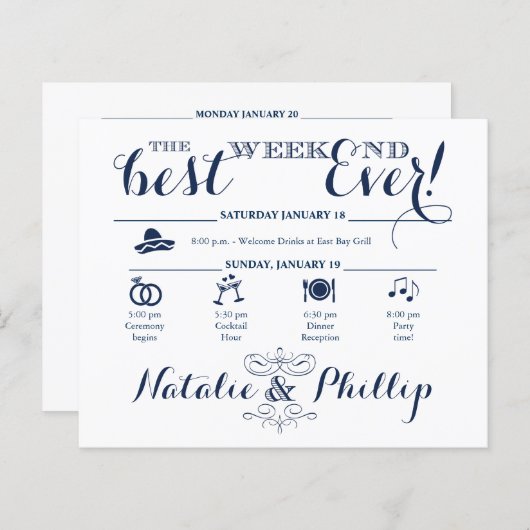 MONDAY JANUARY 20

THE best WEEKEND Ever!

SATURDAY JANUARY 18

8:00 p.m. - Welcome Drinks at East Bay Grill

SUNDAY, JANUARY 19

5:00 pm
Ceremony begins

5:30 pm
Cocktail Hour

6:30 pm
Dinner Reception

8:00 pm
Party time!

Natalie & Phillip