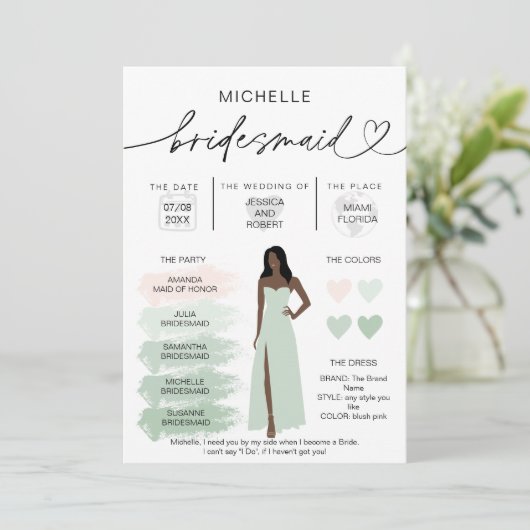 MICHELLE

bridesmaid

THE DATE
07/08
20XX

THE WEDDING OF
JESSICA
AND
ROBERT

THE PLACE
MIAMI
FLORIDA

THE PARTY

AMANDA
MAID OF HONOR

JULIA
BRIDESMAID

SAMANTHA
BRIDESMAID

MICHELLE
BRIDESMAID

SUSANNE
BRIDESMAID

THE COLORS

THE DRESS

BRAND: The Brand Name
STYLE: any style you like
COLOR: blush pink

Michelle, I need you by my side when I become a Bride.
I can't say "I Do", if I haven't got you!