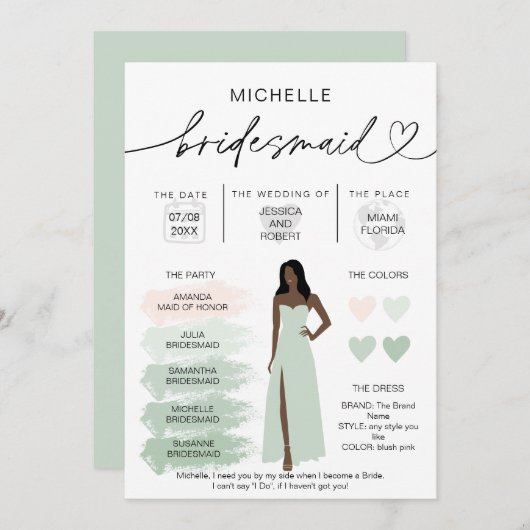 MICHELLE

bridesmaid

THE DATE
07/08
20XX

THE WEDDING OF
JESSICA
AND
ROBERT

THE PLACE
MIAMI
FLORIDA

THE PARTY

AMANDA
MAID OF HONOR

JULIA
BRIDESMAID

SAMANTHA
BRIDESMAID

MICHELLE
BRIDESMAID

SUSANNE
BRIDESMAID

THE COLORS

THE DRESS

BRAND: The Brand Name
STYLE: any style you like
COLOR: blush pink

Michelle, I need you by my side when I become a Bride.
I can't say "I Do", if I haven't got you!