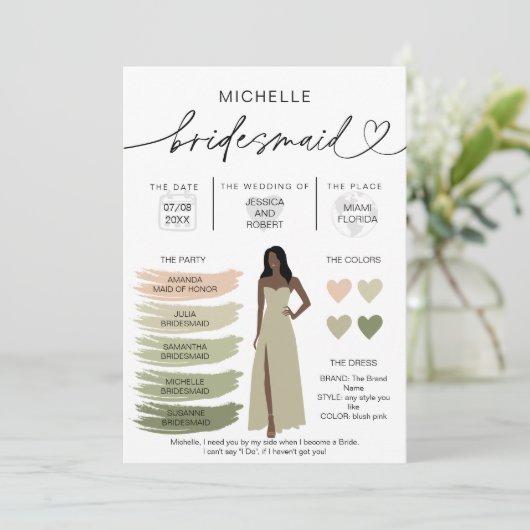 MICHELLE

bridesmaid

THE DATE
07/08
20XX

THE WEDDING OF
JESSICA
AND
ROBERT

THE PLACE
MIAMI
FLORIDA

THE PARTY

AMANDA
MAID OF HONOR

JULIA
BRIDESMAID

SAMANTHA
BRIDESMAID

MICHELLE
BRIDESMAID

SUSANNE
BRIDESMAID

THE COLORS

THE DRESS

BRAND: The Brand Name
STYLE: any style you like
COLOR: blush pink

Michelle, I need you by my side when I become a Bride.
I can't say "I Do", if I haven't got you!