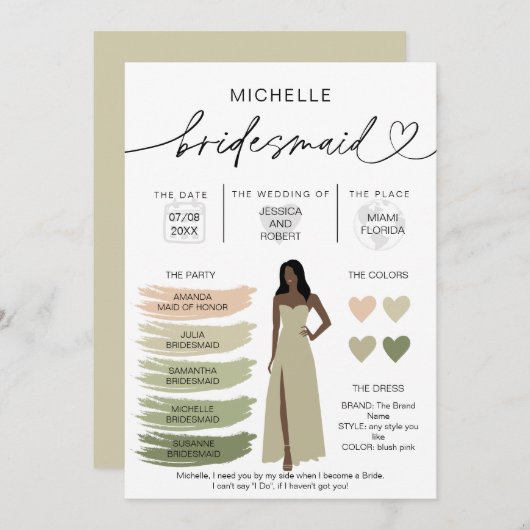 MICHELLE
bridesmaid

THE DATE
07/08
20XX

THE WEDDING OF
JESSICA
AND
ROBERT

THE PLACE
MIAMI
FLORIDA

THE PARTY
AMANDA
MAID OF HONOR
JULIA
BRIDESMAID
SAMANTHA
BRIDESMAID
MICHELLE
BRIDESMAID
SUSANNE
BRIDESMAID

THE COLORS

THE DRESS
BRAND: The Brand Name
STYLE: any style you like
COLOR: blush pink

Michelle, I need you by my side when I become a Bride.
I can't say "I Do", if I haven't got you!