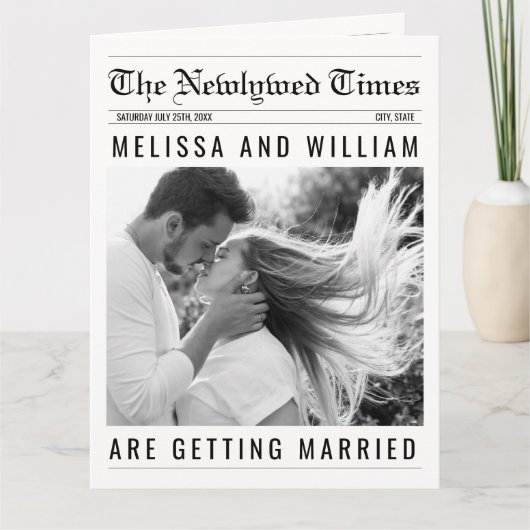 The Newlywed Times

SATURDAY JULY 25TH, 20XX

CITY, STATE

MELISSA AND WILLIAM

ARE GETTING MARRIED