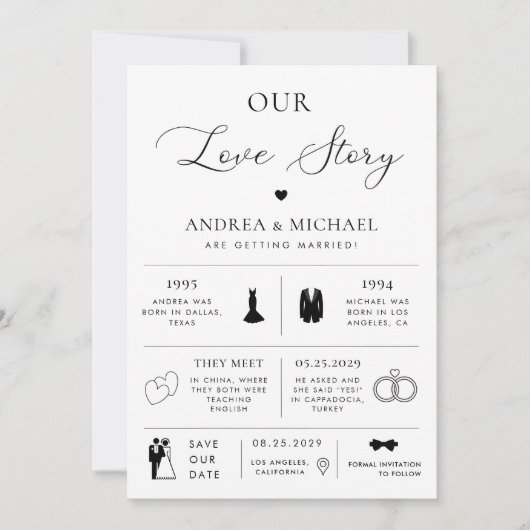 OUR
Love Story

ANDREA & MICHAEL
ARE GETTING MARRIED!

1995
ANDREA WAS BORN IN DALLAS, TEXAS

1994
MICHAEL WAS BORN IN LOS ANGELES, CA

THEY MEET
IN CHINA, WHERE THEY BOTH WERE TEACHING ENGLISH

05.25.2029
HE ASKED AND SHE SAID "YES!" IN CAPPADOCIA, TURKEY

SAVE OUR DATE

08.25.2029
LOS ANGELES, CALIFORNIA

FORMAL INVITATION TO FOLLOW