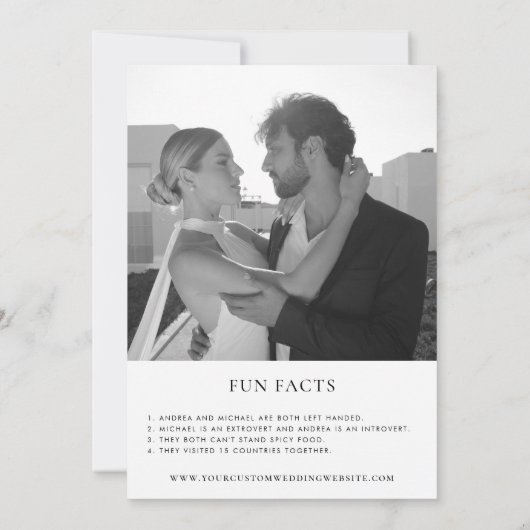 FUN FACTS

1. ANDREA AND MICHAEL ARE BOTH LEFT HANDED.
2. MICHAEL IS AN EXTROVERT AND ANDREA IS AN INTROVERT.
3. THEY BOTH CAN'T STAND SPICY FOOD.
4. THEY VISITED 15 COUNTRIES TOGETHER.

WWW.YOURCUSTOMWEDDINGWEBSITE.COM