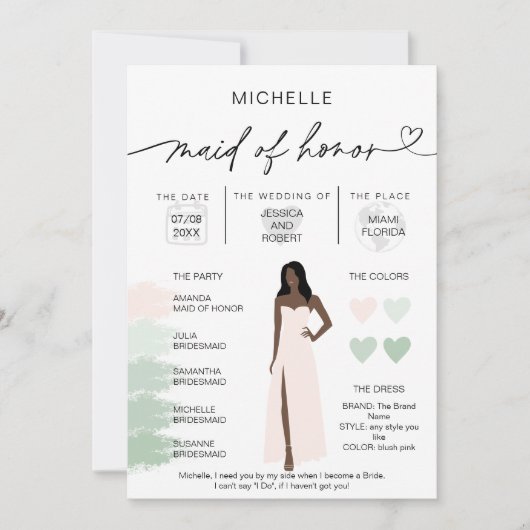 MICHELLE

maid of honor

THE DATE
07/08
20XX

THE WEDDING OF
JESSICA
AND
ROBERT

THE PLACE
MIAMI
FLORIDA

THE PARTY

AMANDA
MAID OF HONOR

JULIA
BRIDESMAID

SAMANTHA
BRIDESMAID

MICHELLE
BRIDESMAID

SUSANNE
BRIDESMAID

THE COLORS

THE DRESS

BRAND: The Brand Name
STYLE: any style you like
COLOR: blush pink

Michelle, I need you by my side when I become a Bride.
I can't say "I Do", if I haven't got you!