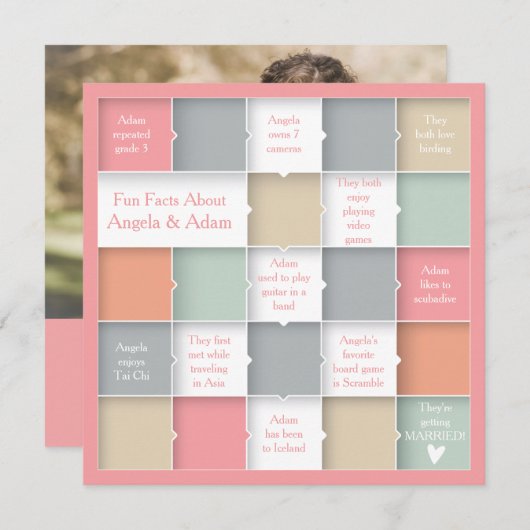 Adam repeated grade 3

Angela owns 7 cameras

They both love birding

Fun Facts About Angela & Adam

They both enjoy playing video games

Adam used to play guitar in a band

Adam likes to scubadive

Angela enjoys Tai Chi

They first met while traveling in Asia

Angela's favorite board game is Scramble

Adam has been to Iceland

They're getting MARRIED!