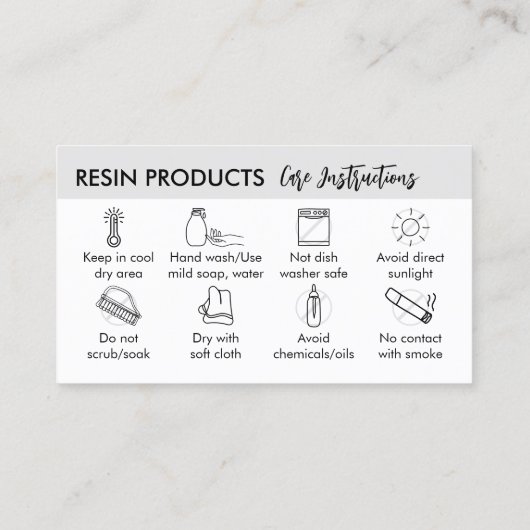 RESIN PRODUCTS Care Instructions

Keep in cool dry area

Hand wash/Use mild soap, water

Not dish washer safe

Avoid direct sunlight

Do not scrub/soak

Dry with soft cloth

Avoid chemicals/oils

No contact with smoke