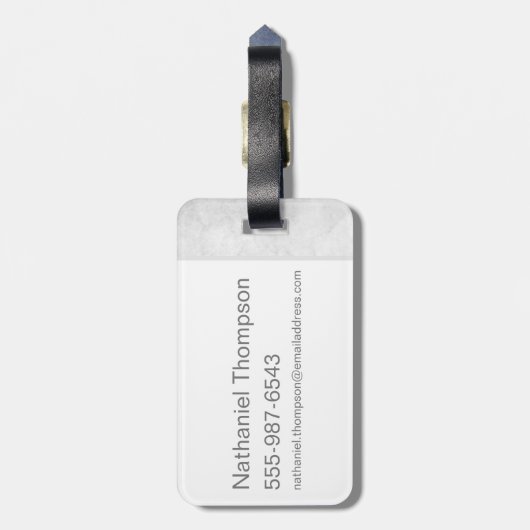 Nathaniel Thompson
555-987-6543
nathaniel.thompson@emailaddress.com