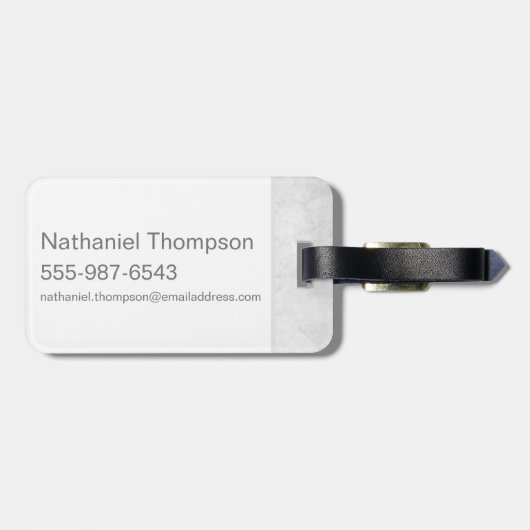 Nathaniel Thompson
555-987-6543
nathaniel.thompson@emailaddress.com