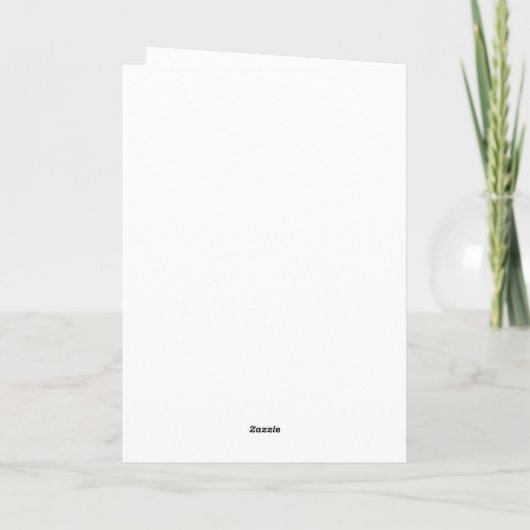 Zazzle