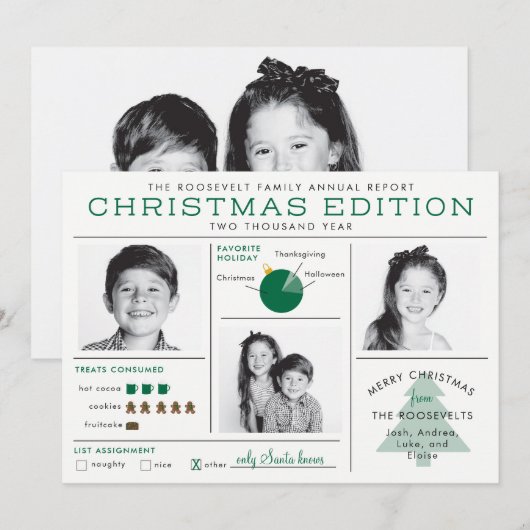 THE ROOSEVELT FAMILY ANNUAL REPORT
CHRISTMAS EDITION
TWO THOUSAND YEAR

FAVORITE HOLIDAY
Thanksgiving
Christmas
Halloween

TREATS CONSUMED
hot cocoa
cookies
fruitcake

LIST ASSIGNMENT
naughty nice X other only Santa knows

MERRY CHRISTMAS
from
THE ROOSEVELTS
Josh, Andrea, Luke, and Eloise