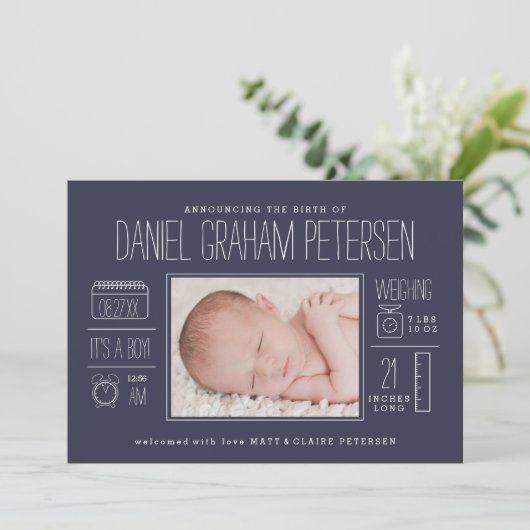 ANNOUNCING THE BIRTH OF

DANIEL GRAHAM PETERSEN

08.27.XX

IT'S A BOY!

12:56 AM

WEIGHING

7 LBS 10 OZ

21 INCHES LONG

welcomed with love MATT & CLAIRE PETERSEN