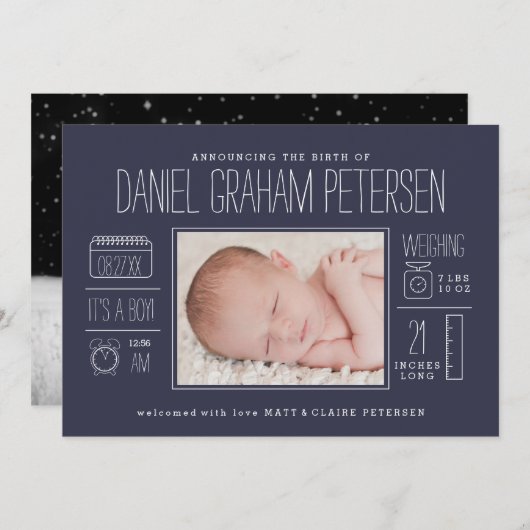 ANNOUNCING THE BIRTH OF

DANIEL GRAHAM PETERSEN

08.27.XX

IT'S A BOY!

12:56 AM

WEIGHING

7 LBS 10 OZ

21 INCHES LONG

welcomed with love MATT & CLAIRE PETERSEN