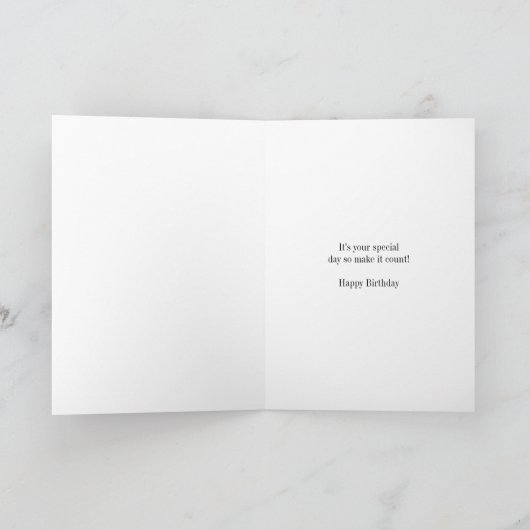 It's your special day so make it count!

Happy Birthday