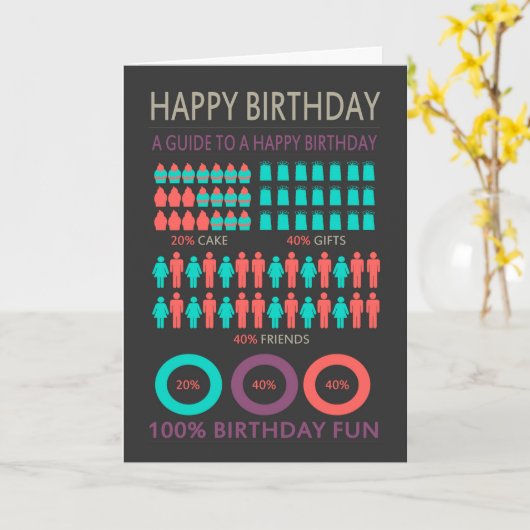 HAPPY BIRTHDAY

A GUIDE TO A HAPPY BIRTHDAY

20% CAKE

40% GIFTS

40% FRIENDS

20%

40%

40%

100% BIRTHDAY FUN