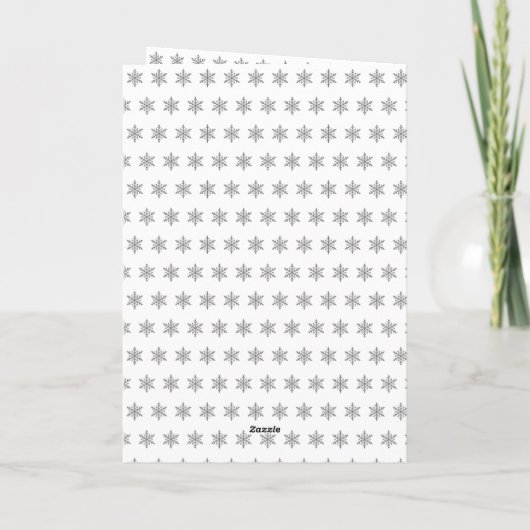 Zazzle