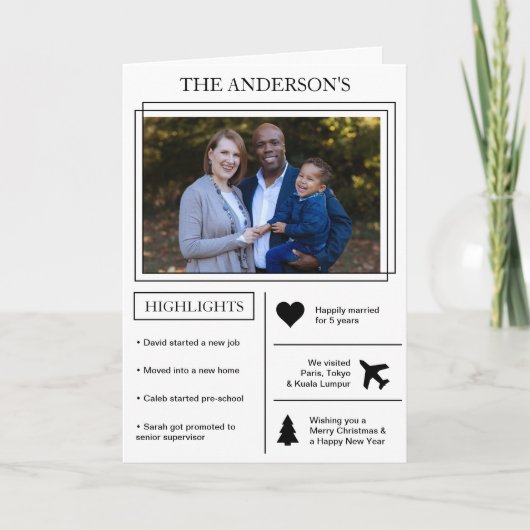 THE ANDERSON'S

HIGHLIGHTS

• David started a new job

• Moved into a new home

• Caleb started pre-school

• Sarah got promoted to senior supervisor

Happily married for 5 years

We visited Paris, Tokyo & Kuala Lumpur

Wishing you a Merry Christmas & a Happy New Year