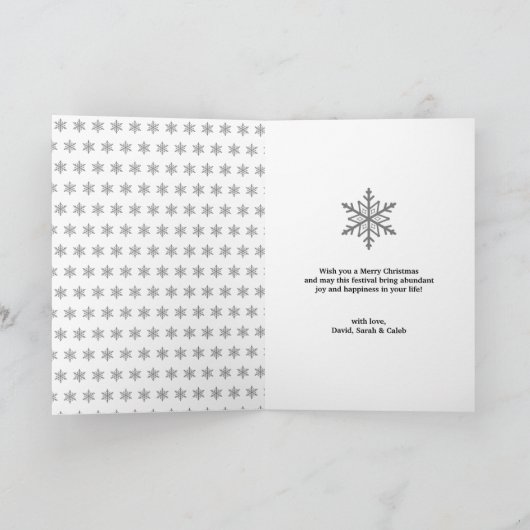 Wish you a Merry Christmas
and may this festival bring abundant
joy and happiness in your life!

with love,
David, Sarah & Caleb