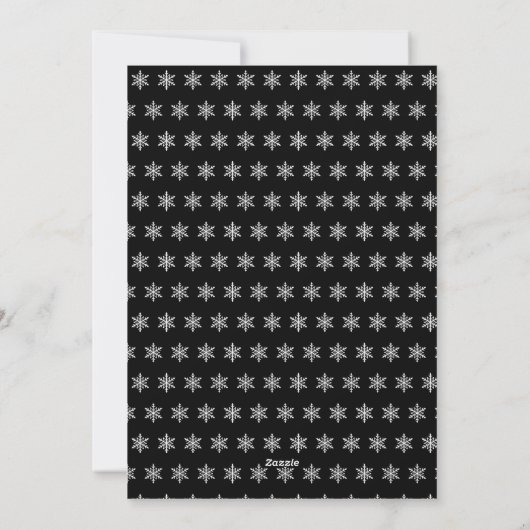 Zazzle