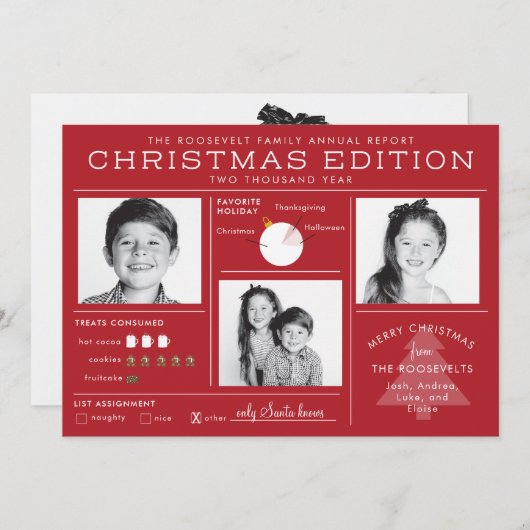 THE ROOSEVELT FAMILY ANNUAL REPORT
CHRISTMAS EDITION
TWO THOUSAND YEAR

FAVORITE HOLIDAY
Thanksgiving
Christmas
Halloween

TREATS CONSUMED
hot cocoa
cookies
fruitcake

LIST ASSIGNMENT
naughty
nice
X other only Santa knows

MERRY CHRISTMAS
from
THE ROOSEVELTS
Josh, Andrea, Luke, and Eloise