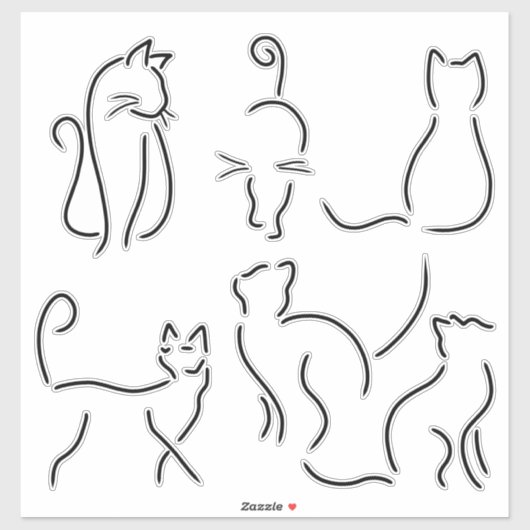 Zazzle