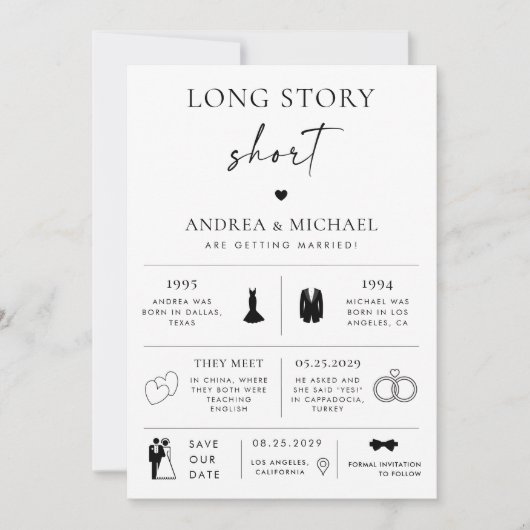 LONG STORY
short

ANDREA & MICHAEL
ARE GETTING MARRIED!

1995
ANDREA WAS BORN IN DALLAS, TEXAS

1994
MICHAEL WAS BORN IN LOS ANGELES, CA

THEY MEET
IN CHINA, WHERE THEY BOTH WERE TEACHING ENGLISH

05.25.2029
HE ASKED AND SHE SAID "YES!" IN CAPPADOCIA, TURKEY

SAVE OUR DATE

08.25.2029
LOS ANGELES, CALIFORNIA

FORMAL INVITATION TO FOLLOW