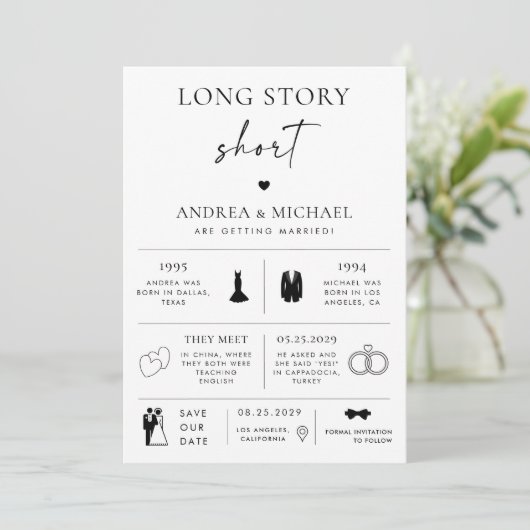 LONG STORY

short

ANDREA & MICHAEL

ARE GETTING MARRIED!

1995

ANDREA WAS BORN IN DALLAS, TEXAS

1994

MICHAEL WAS BORN IN LOS ANGELES, CA

THEY MEET

IN CHINA, WHERE THEY BOTH WERE TEACHING ENGLISH

05.25.2029

HE ASKED AND SHE SAID "YES!" IN CAPPADOCIA, TURKEY

SAVE OUR DATE

08.25.2029

LOS ANGELES, CALIFORNIA

FORMAL INVITATION TO FOLLOW