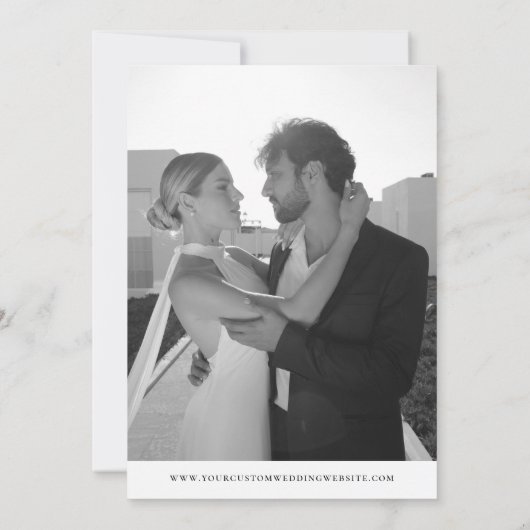 WWW.YOURCUSTOMWEDDINGWEBSITE.COM