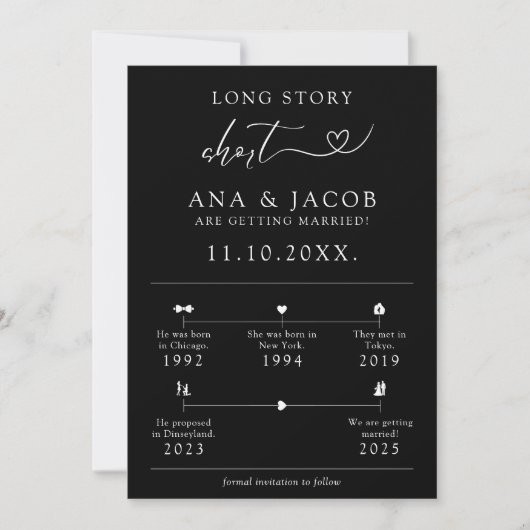 LONG STORY

short

ANA & JACOB
ARE GETTING MARRIED!

11.10.20XX.

He was born in Chicago.
1992

She was born in New York.
1994

They met in Tokyo.
2019

He proposed in Dinseyland.
2023

We are getting married!
2025

formal invitation to follow