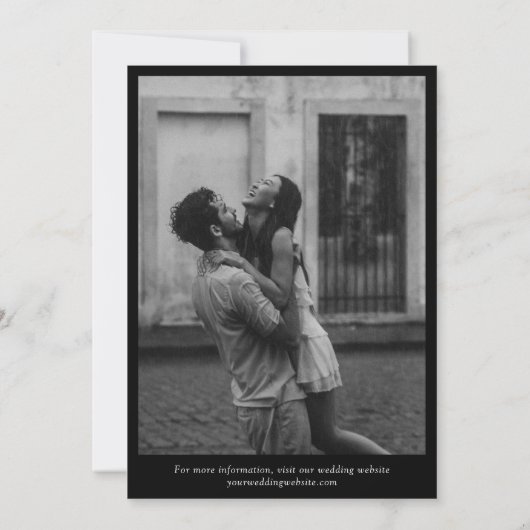 For more information, visit our wedding website
yourweddingwebsite.com