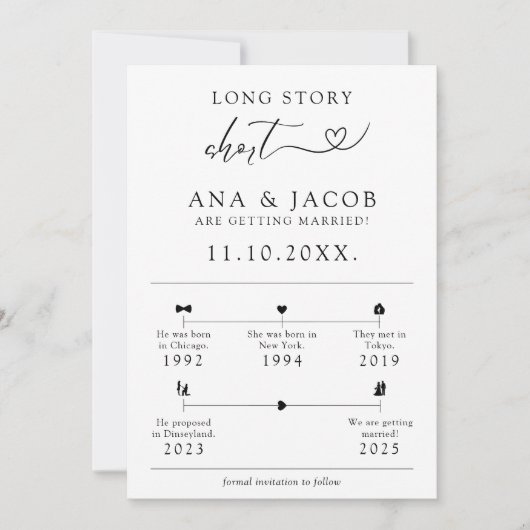 LONG STORY
short

ANA & JACOB
ARE GETTING MARRIED!

11.10.20XX.

He was born in Chicago.
1992

She was born in New York.
1994

They met in Tokyo.
2019

He proposed in Dinseyland.
2023

We are getting married!
2025

formal invitation to follow