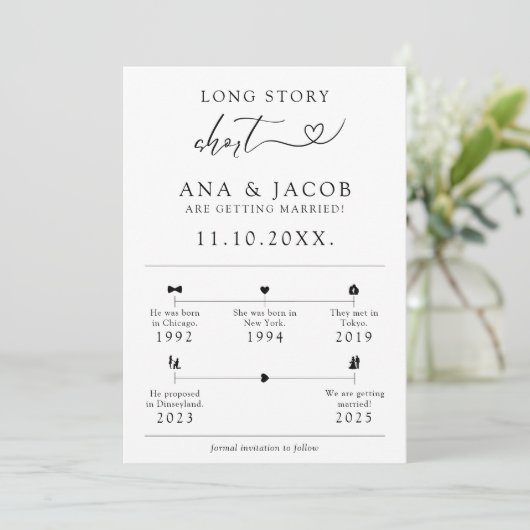 LONG STORY

short

ANA & JACOB
ARE GETTING MARRIED!

11.10.20XX.

He was born in Chicago.
1992

She was born in New York.
1994

They met in Tokyo.
2019

He proposed in Dinseyland.
2023

We are getting married!
2025

formal invitation to follow