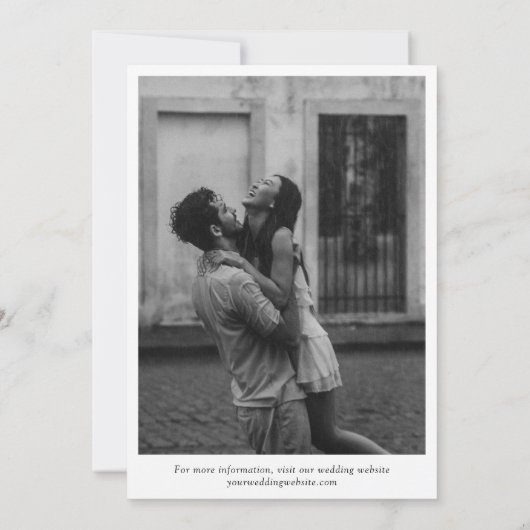 For more information, visit our wedding website
yourweddingwebsite.com