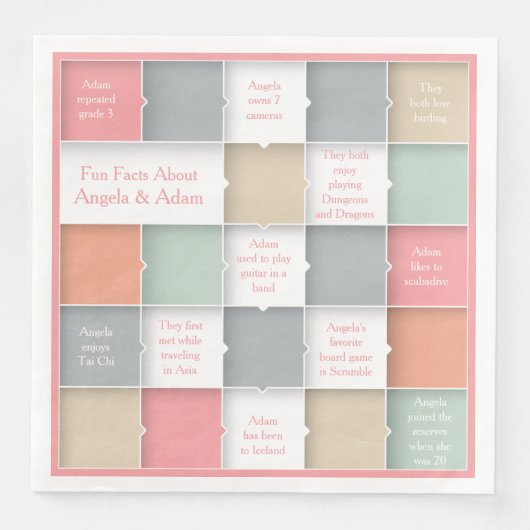 Adam repeated grade 3

Angela owns 7 cameras

They both love birding

Fun Facts About Angela & Adam

They both enjoy playing Dungeons and Dragons

Adam used to play guitar in a band

Adam likes to scubadive

Angela enjoys Tai Chi

They first met while traveling in Asia

Angela's favorite board game is Scramble

Adam has been to Iceland

Angela joined the reserves when she was 20