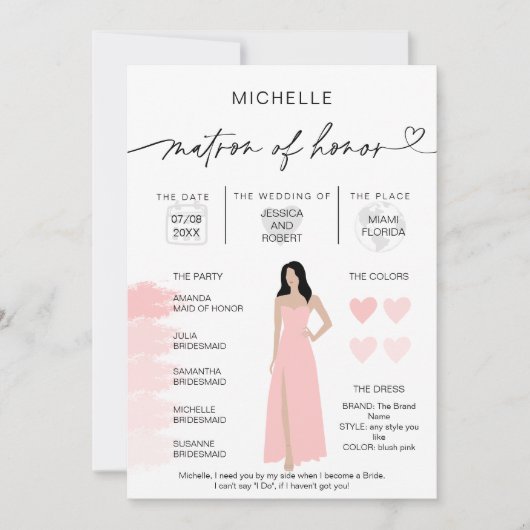 MICHELLE

matron of honor

THE DATE
07/08
20XX

THE WEDDING OF
JESSICA
AND
ROBERT

THE PLACE
MIAMI
FLORIDA

THE PARTY

AMANDA
MAID OF HONOR

JULIA
BRIDESMAID

SAMANTHA
BRIDESMAID

MICHELLE
BRIDESMAID

SUSANNE
BRIDESMAID

THE COLORS

THE DRESS

BRAND: The Brand Name
STYLE: any style you like
COLOR: blush pink

Michelle, I need you by my side when I become a Bride.
I can't say "I Do", if I haven't got you!