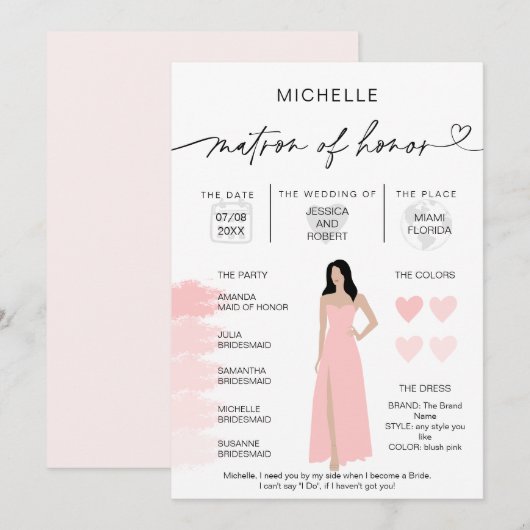 MICHELLE

matron of honor

THE DATE
07/08
20XX

THE WEDDING OF
JESSICA
AND
ROBERT

THE PLACE
MIAMI
FLORIDA

THE PARTY

AMANDA
MAID OF HONOR

JULIA
BRIDESMAID

SAMANTHA
BRIDESMAID

MICHELLE
BRIDESMAID

SUSANNE
BRIDESMAID

THE COLORS

THE DRESS
BRAND: The Brand Name
STYLE: any style you like
COLOR: blush pink

Michelle, I need you by my side when I become a Bride, I can't say "I Do", if I haven't got you!