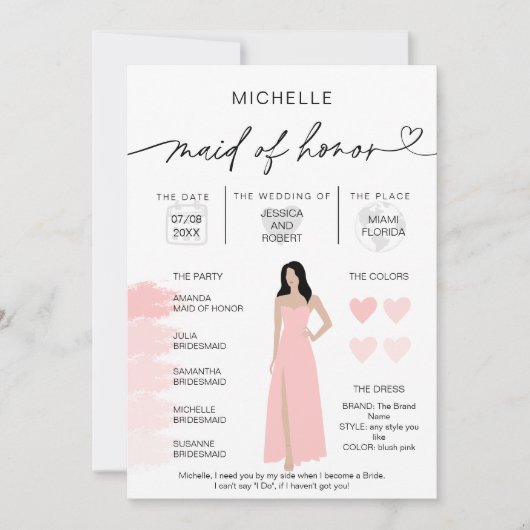 MICHELLE

maid of honor

THE DATE
07/08
20XX

THE WEDDING OF
JESSICA
AND
ROBERT

THE PLACE
MIAMI
FLORIDA

THE PARTY

AMANDA
MAID OF HONOR

JULIA
BRIDESMAID

SAMANTHA
BRIDESMAID

MICHELLE
BRIDESMAID

SUSANNE
BRIDESMAID

THE COLORS

THE DRESS

BRAND: The Brand Name
STYLE: any style you like
COLOR: blush pink

Michelle, I need you by my side when I become a Bride.
I can't say "I Do", if I haven't got you!