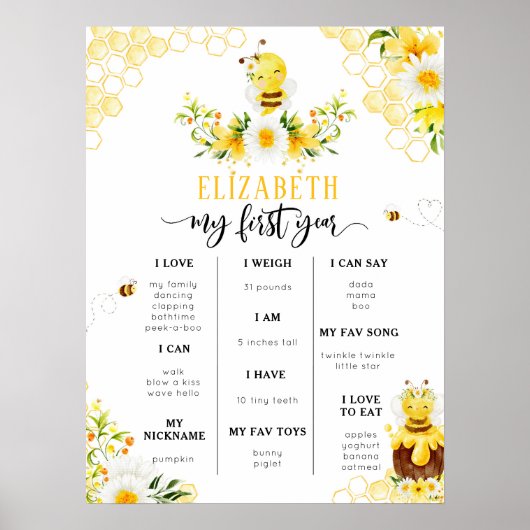 ELIZABETH

my first year

I LOVE

my family
dancing
clapping
bathtime
peek-a-boo

I CAN

walk
blow a kiss
wave hello

MY NICKNAME

pumpkin

I WEIGH

31 pounds

I AM

5 inches tall

I HAVE

10 tiny teeth

MY FAV TOYS

bunny
piglet

I CAN SAY

dada
mama
boo

MY FAV SONG

twinkle twinkle little star

I LOVE TO EAT

apples
yoghurt
banana
oatmeal