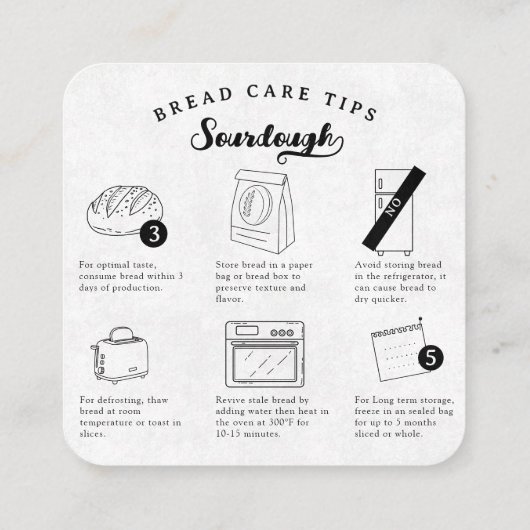 BREAD CARE TIPS
Sourdough

3

For optimal taste, consume bread within 3 days of production.

Store bread in a paper bag or bread box to preserve texture and flavor.

NO

Avoid storing bread in the refrigerator, it can cause bread to dry quicker.

For defrosting, thaw bread at room temperature or toast in slices.

Revive stale bread by adding water then heat in the oven at 300°F for 10-15 minutes.

5

For Long term storage, freeze in an sealed bag for up to 5 months sliced or whole.