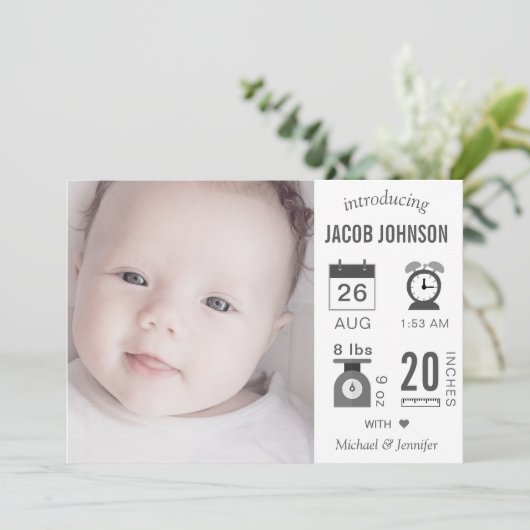 introducing
JACOB JOHNSON
26
AUG
1:53 AM
8 lbs
9 oz
20
INCHES
WITH ♥
Michael & Jennifer