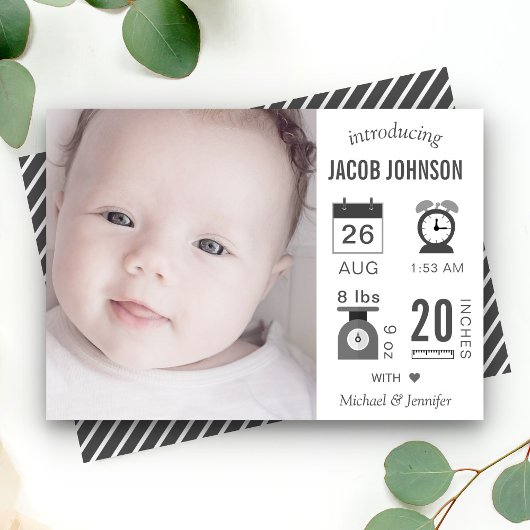 introducing

JACOB JOHNSON

26

AUG

1:53 AM

8 lbs

9 oz

20

INCHES

WITH ♥

Michael & Jennifer