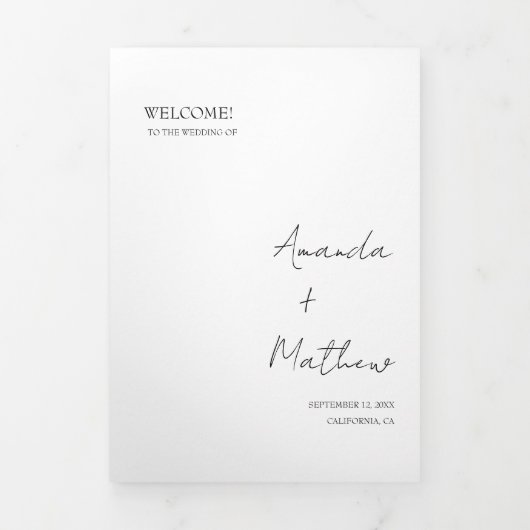 WELCOME!
TO THE WEDDING OF

Amanda
+
Mathew

SEPTEMBER 12, 20XX
CALIFORNIA, CA