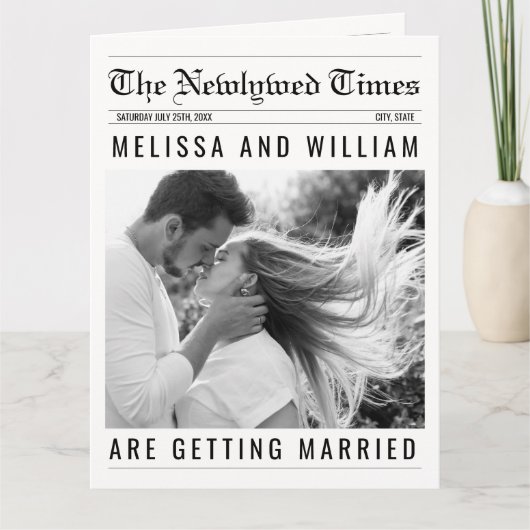 The Newlywed Times

SATURDAY JULY 25TH, 20XX

CITY, STATE

MELISSA AND WILLIAM

ARE GETTING MARRIED