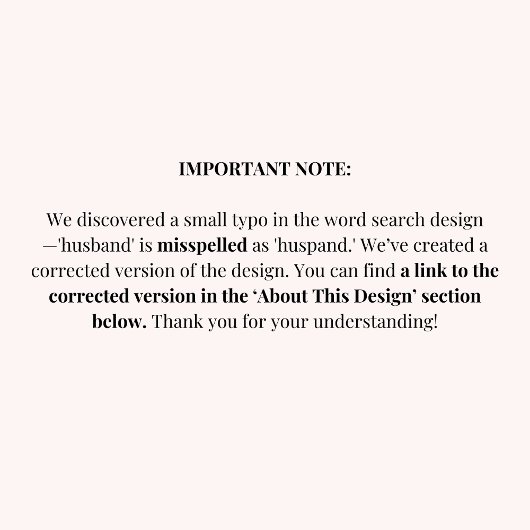 IMPORTANT NOTE:

We discovered a small typo in the word search design—'husband' is misspelled as 'huspand.' We've created a corrected version of the design. You can find a link to the corrected version in the 'About This Design' section below. Thank you for your understanding!