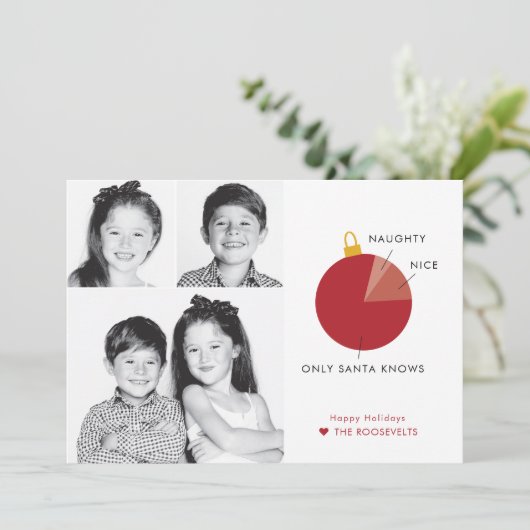 NAUGHTY

NICE

ONLY SANTA KNOWS

Happy Holidays

THE ROOSEVELTS