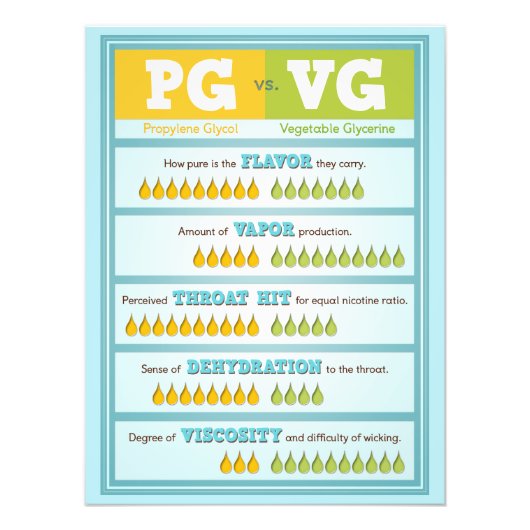 PG vs. VG

Propylene Glycol

Vegetable Glycerine

How pure is the FLAVOR they carry.

Amount of VAPOR production.

Perceived THROAT HIT for equal nicotine ratio.

Sense of DEHYDRATION to the throat.

Degree of VISCOSITY and difficulty of wicking.