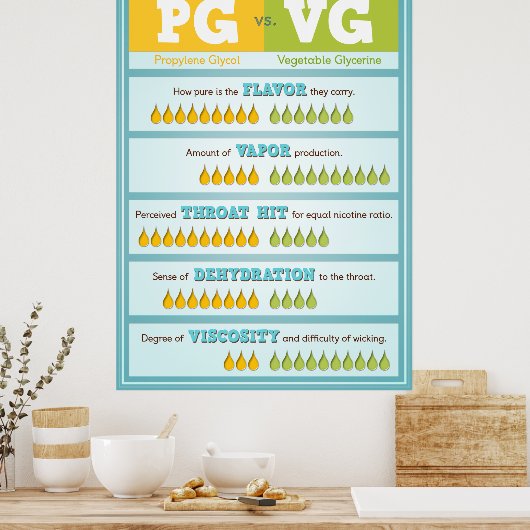 PG vs. VG

Propylene Glycol

Vegetable Glycerine

How pure is the FLAVOR they carry.

Amount of VAPOR production.

Perceived THROAT HIT for equal nicotine ratio.

Sense of DEHYDRATION to the throat.

Degree of VISCOSITY and difficulty of wicking.