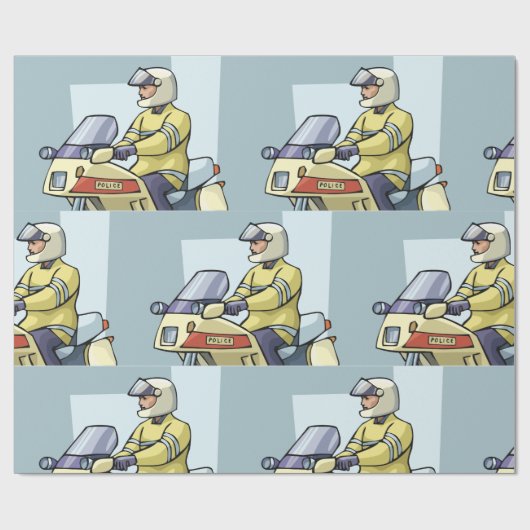 POLICE

POLICE

POLICE

POLICE