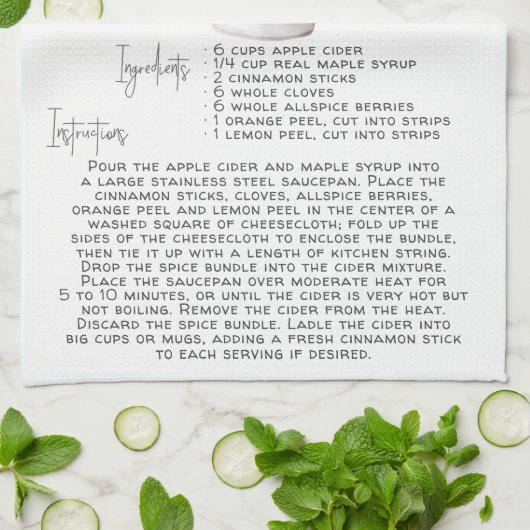 Ingredients
· 6 cups apple cider
· 1/4 cup real maple syrup
· 2 cinnamon sticks
· 6 whole cloves
· 6 whole allspice berries
· 1 orange peel, cut into strips
· 1 lemon peel, cut into strips

Instructions

Pour the apple cider and maple syrup into a large stainless steel saucepan. Place the cinnamon sticks, cloves, allspice berries, orange peel and lemon peel in the center of a washed square of cheesecloth; fold up the sides of the cheesecloth to enclose the bundle, then tie it up with a length of kitchen string. Drop the spice bundle into the cider mixture. Place the saucepan over moderate heat for 5 to 10 minutes, or until the cider is very hot but not boiling. Remove the cider from the heat. Discard the spice bundle. Ladle the cider into big cups or mugs, adding a fresh cinnamon stick to each serving if desired.